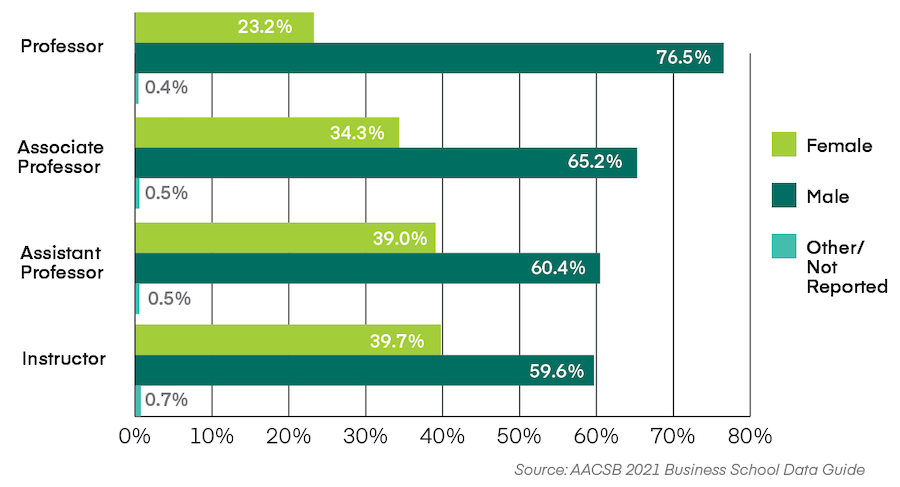 Professor
23.2%
76.5%
0.4%

Associate Professor
34.3%
65.2%
0.5%

Assistant Professor
39.0%
60.4%
0.5%

Instructor
39.7%
59.6%
0.7%

0% 10% 20% 30% 40% 50% 60% 70% 80%

Female
Male
Other/ Not Reported

Source: AACSB 2021 Business School Data Guide